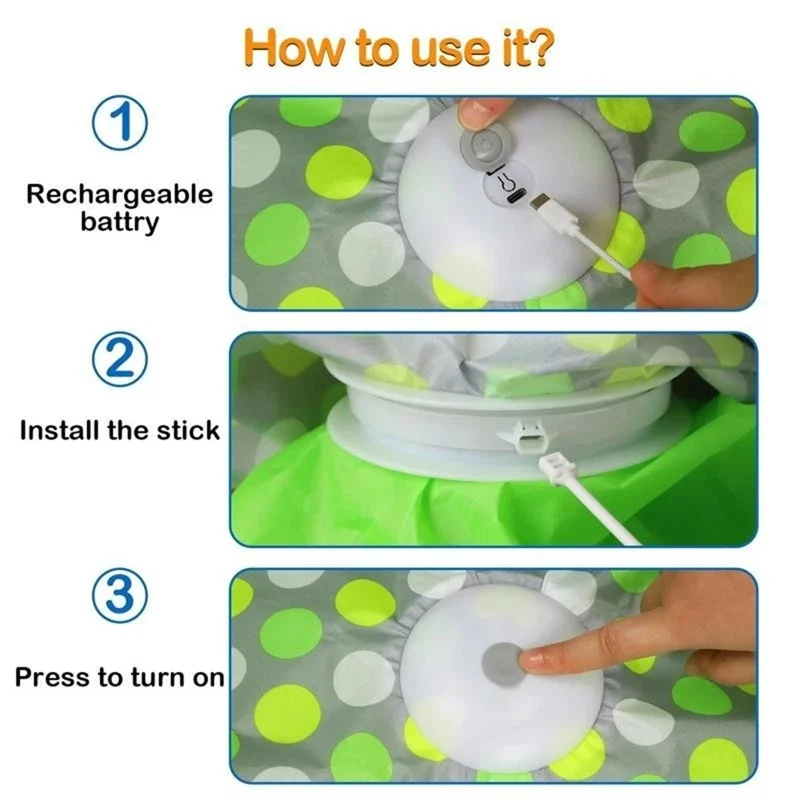 How to use it?

1
Rechargeable battry

2
Install the stick

3
Press to turn on