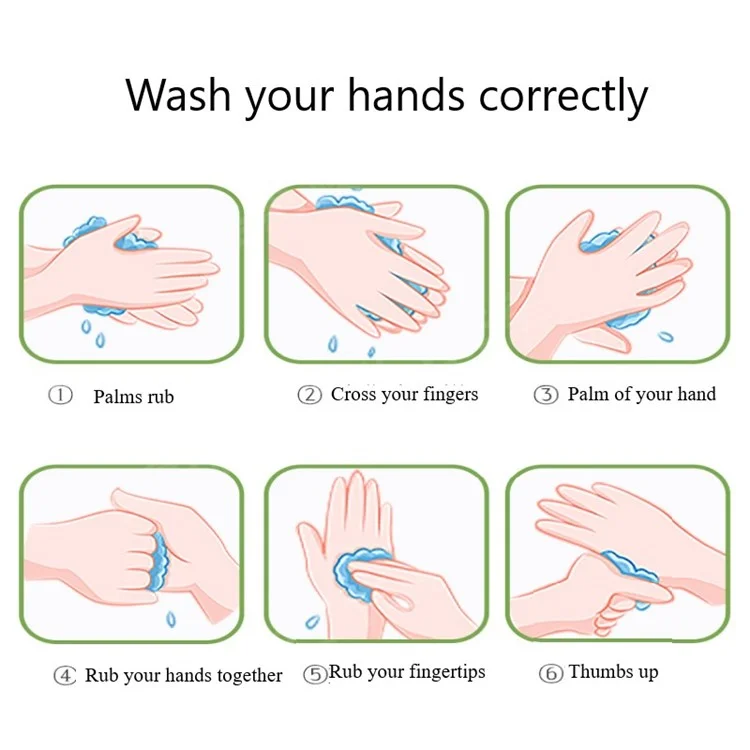 Wash your hands correctly

① Palms rub

② Cross your fingers

③ Palm of your hand

④ Rub your hands together

⑤ Rub your fingertips

⑥ Thumbs up