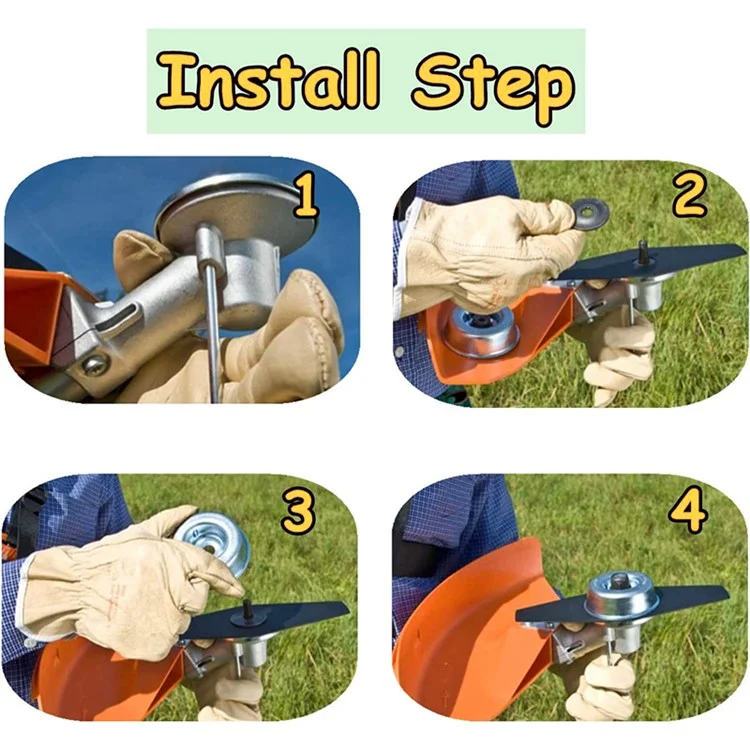 Install Step

1

2

3

4