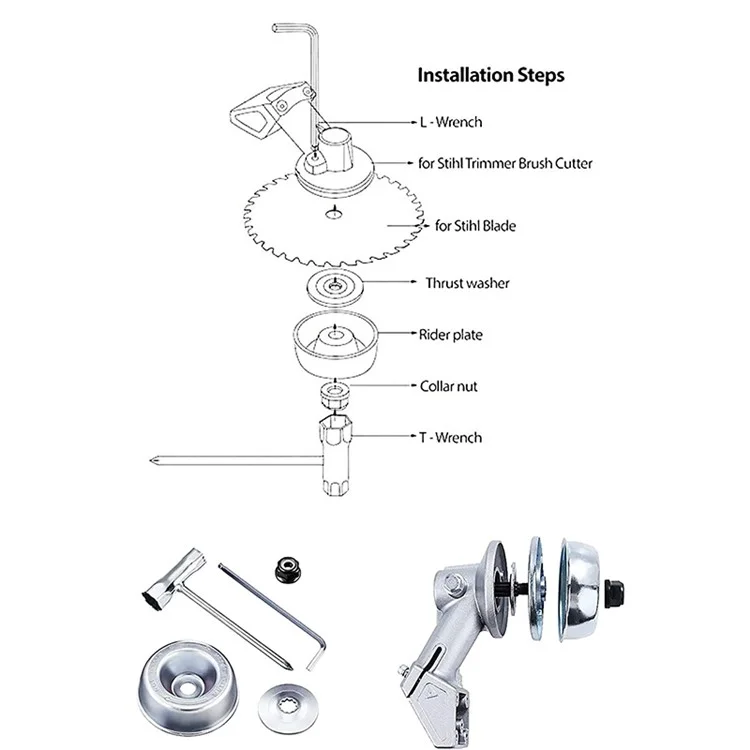 Installation Steps

L - Wrench

for Stihl Trimmer Brush Cutter

for Stihl Blade

Thrust washer

Rider plate

Collar nut

T - Wrench