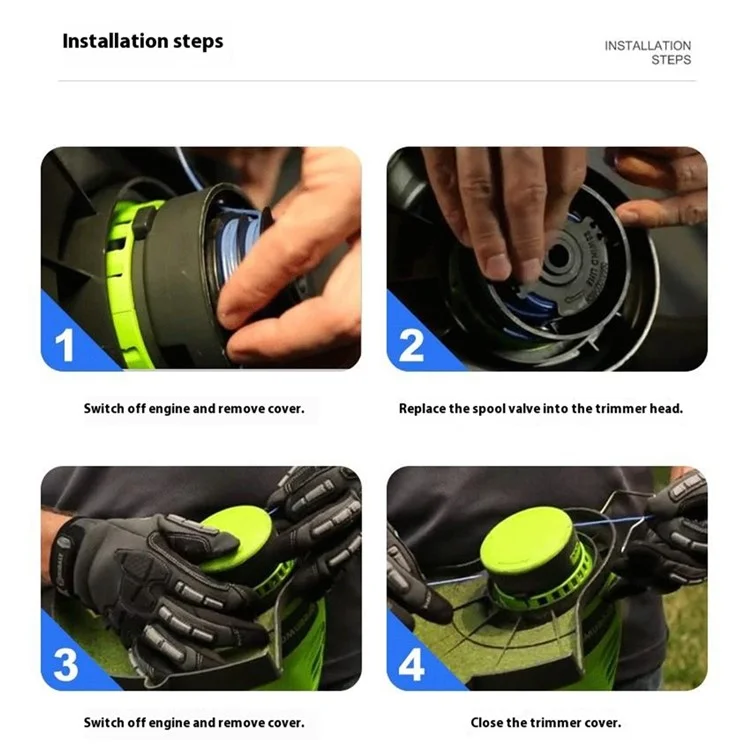 Installation steps

INSTALLATION STEPS

1

Switch off engine and remove cover.

2

Replace the spool valve into the trimmer head.

3

Switch off engine and remove cover.

4

Close the trimmer cover.