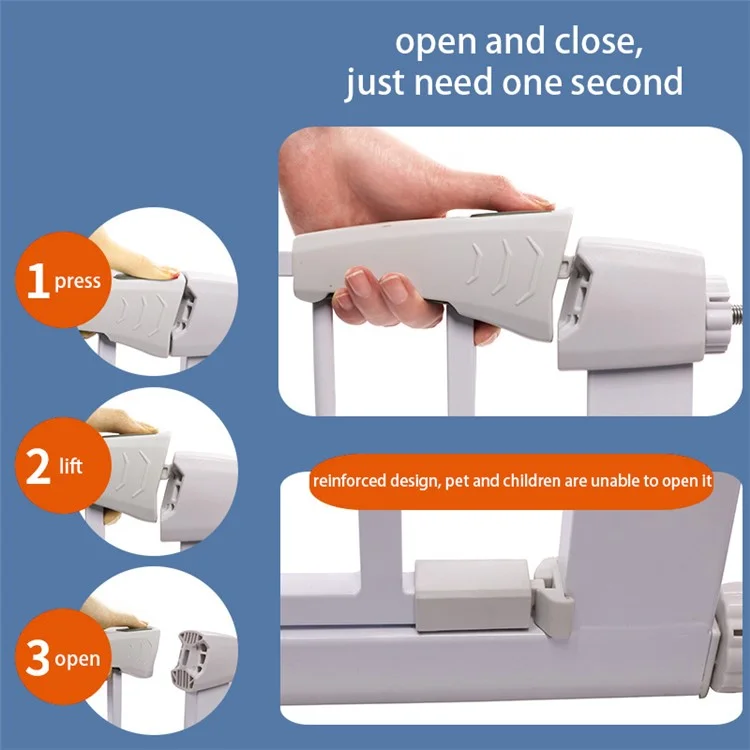 open and close,
just need one second

1 press

2 lift

3 open

reinforced design, pet and children are unable to open it