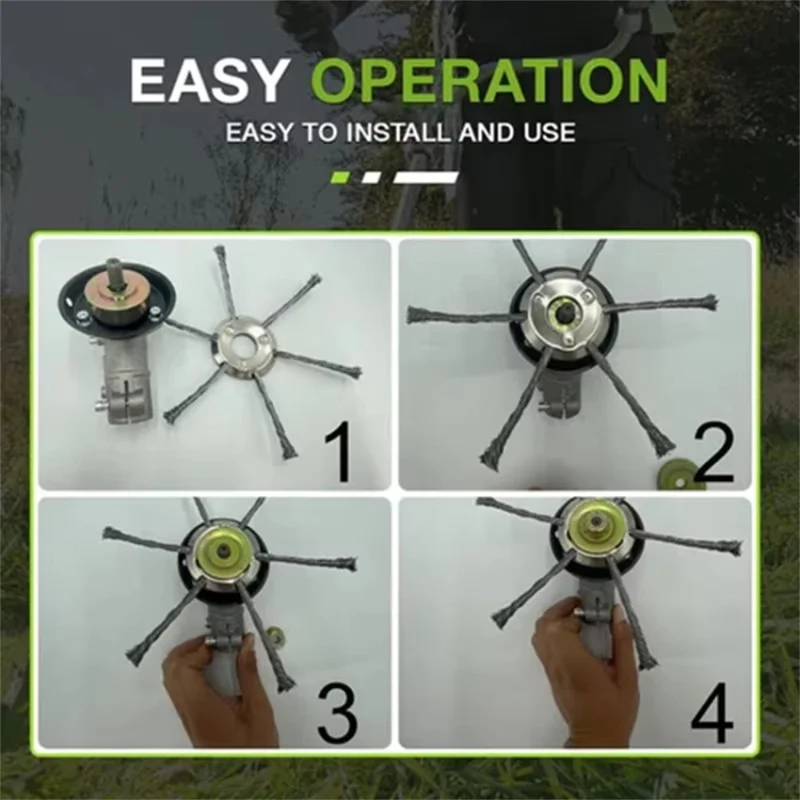 EASY OPERATION

EASY TO INSTALL AND USE

1

2

3

4