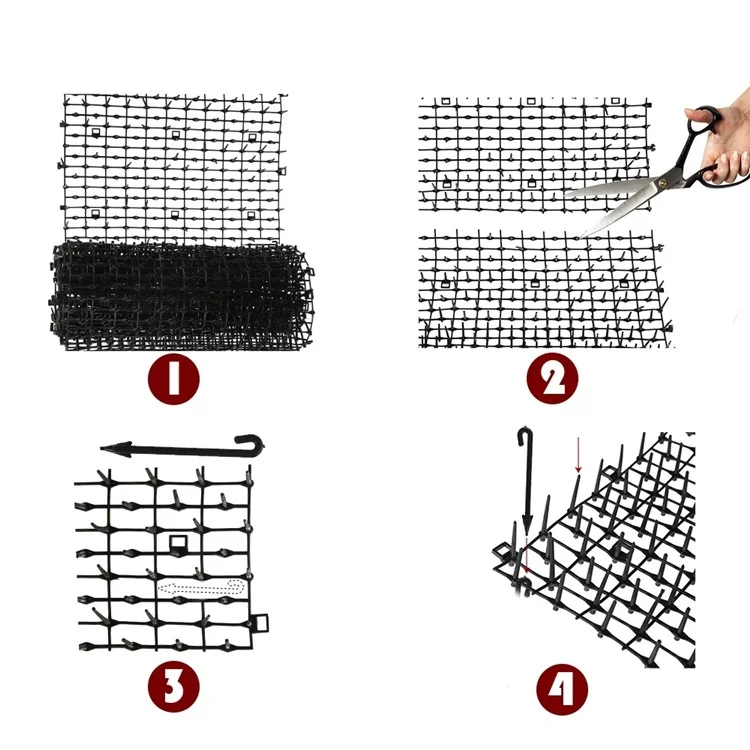 1

2

3

4