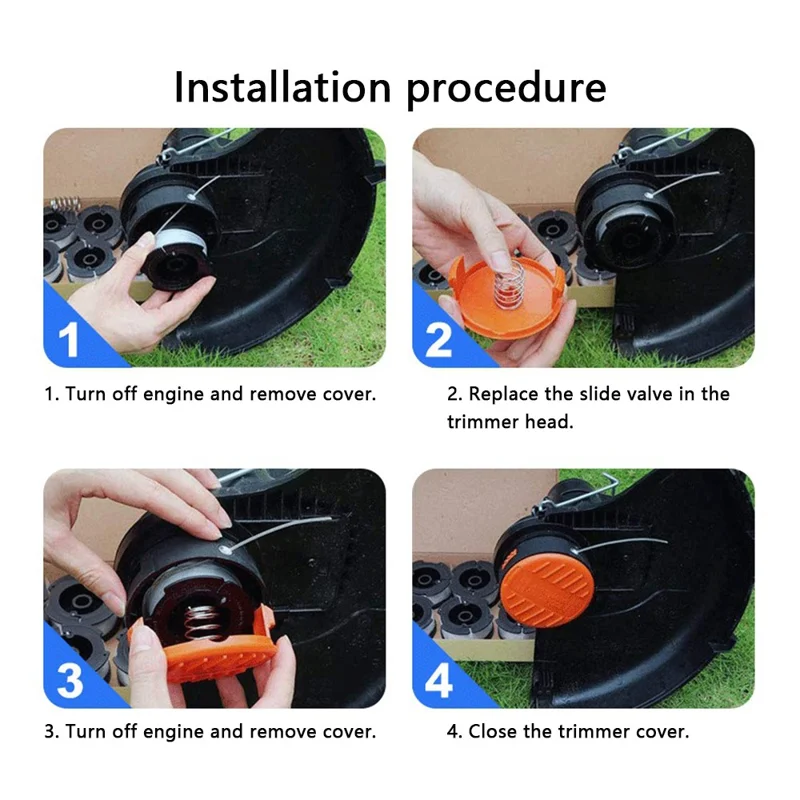 Installation procedure

1

1. Turn off engine and remove cover.

2

2. Replace the slide valve in the trimmer head.

3

3. Turn off engine and remove cover.

4

4. Close the trimmer cover.