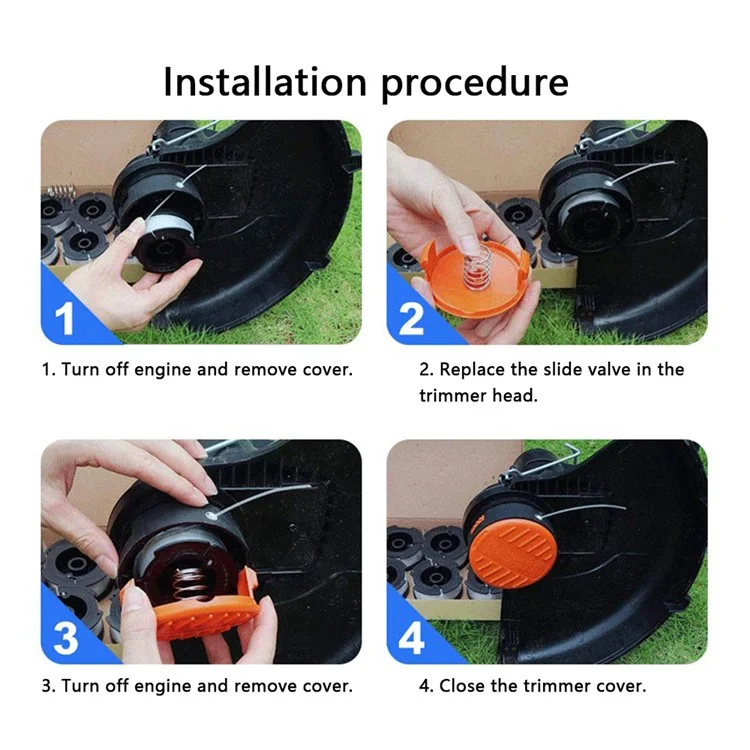 Installation procedure

1

1. Turn off engine and remove cover.

2

2. Replace the slide valve in the trimmer head.

3

3. Turn off engine and remove cover.

4

4. Close the trimmer cover.