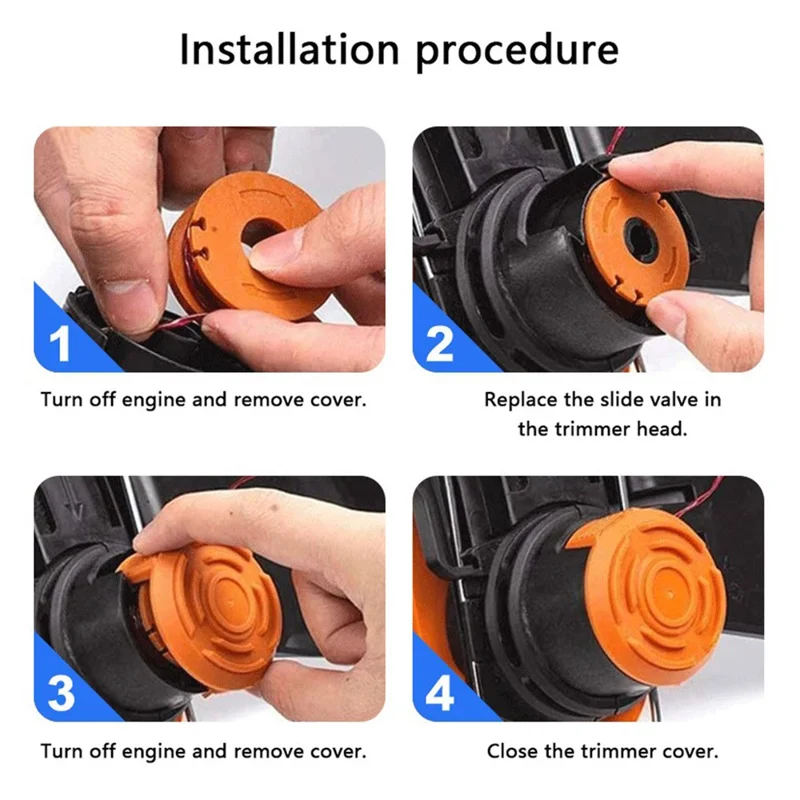 Installation procedure

1

Turn off engine and remove cover.

2

Replace the slide valve in the trimmer head.

3

Turn off engine and remove cover.

4

Close the trimmer cover.