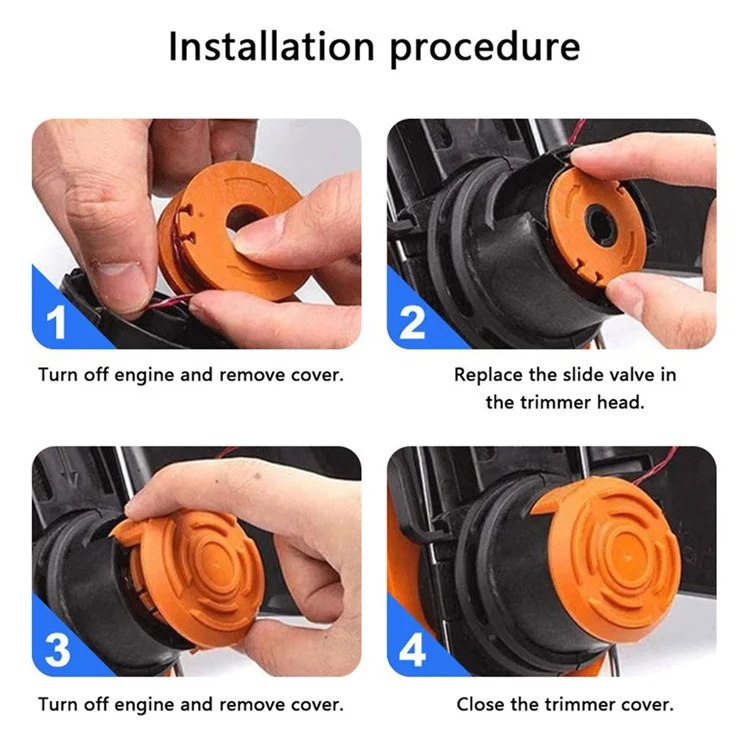 Installation procedure

1

Turn off engine and remove cover.

2

Replace the slide valve in the trimmer head.

3

Turn off engine and remove cover.

4

Close the trimmer cover.