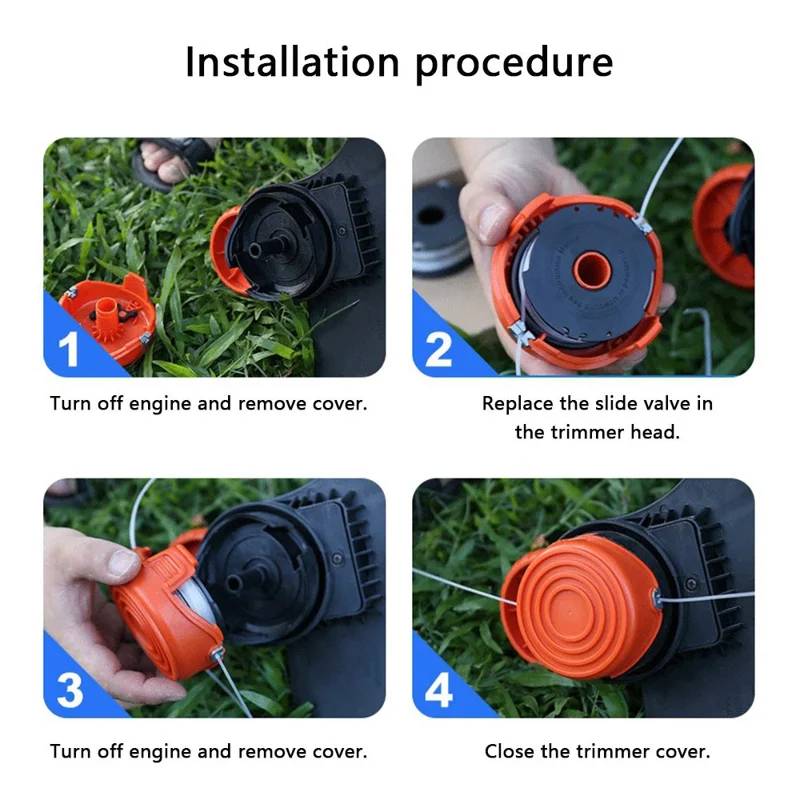 Installation procedure

1

Turn off engine and remove cover.

2

Replace the slide valve in the trimmer head.

3

Turn off engine and remove cover.

4

Close the trimmer cover.