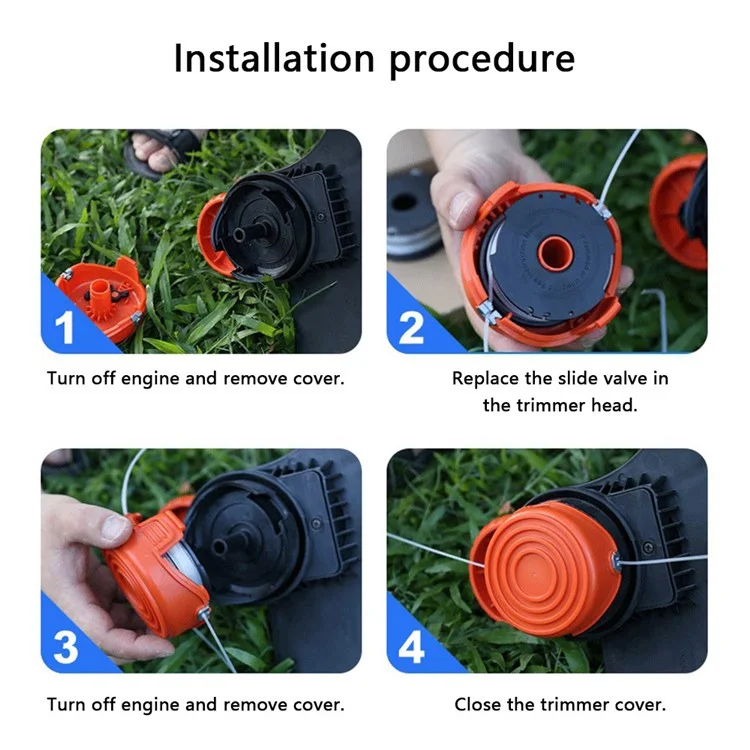 Installation procedure

1

Turn off engine and remove cover.

2

Replace the slide valve in the trimmer head.

3

Turn off engine and remove cover.

4

Close the trimmer cover.