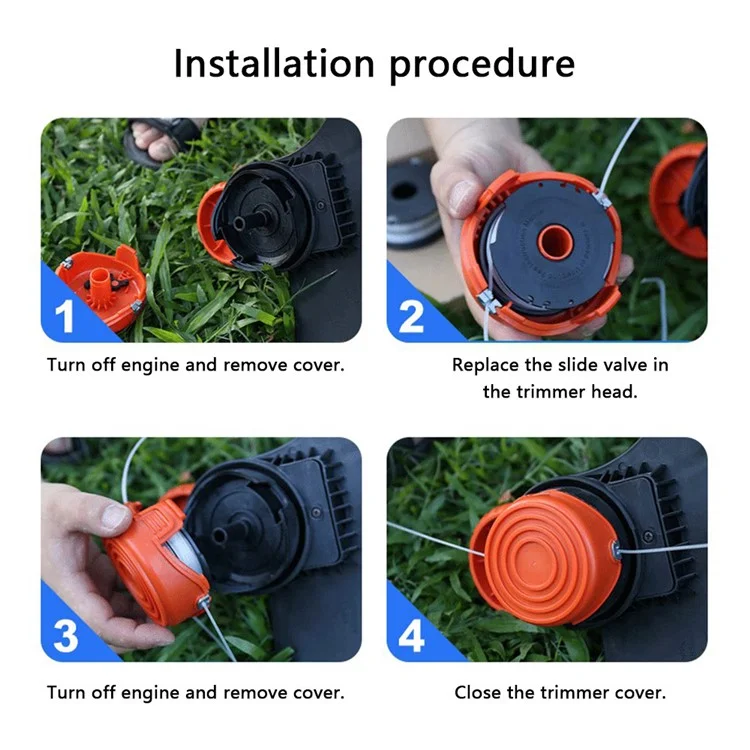 Installation procedure

1

Turn off engine and remove cover.

2

Replace the slide valve in the trimmer head.

3

Turn off engine and remove cover.

4

Close the trimmer cover.