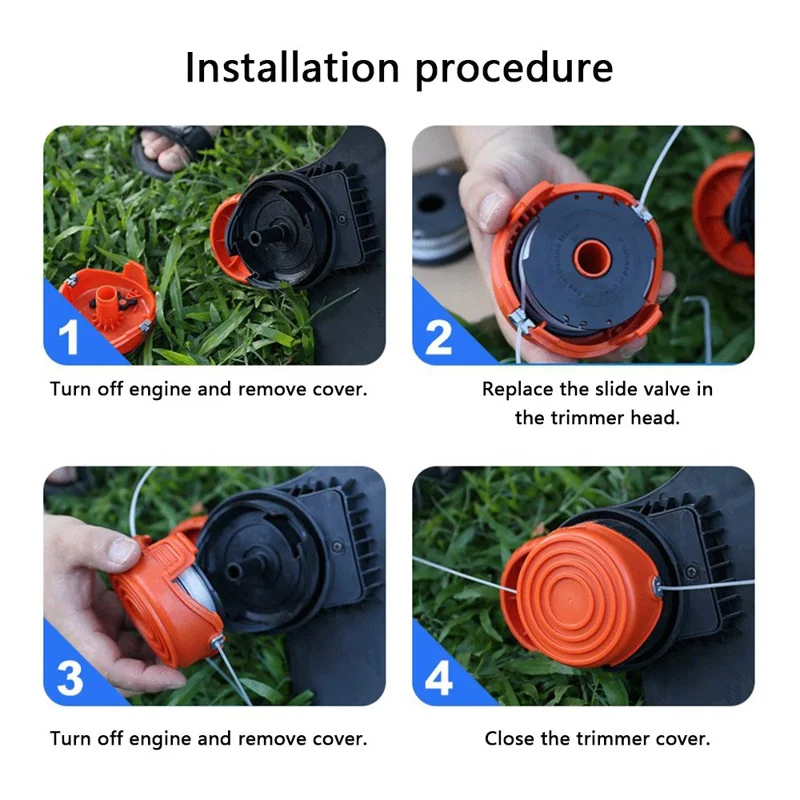 Installation procedure

1

Turn off engine and remove cover.

2

Replace the slide valve in the trimmer head.

3

Turn off engine and remove cover.

4

Close the trimmer cover.