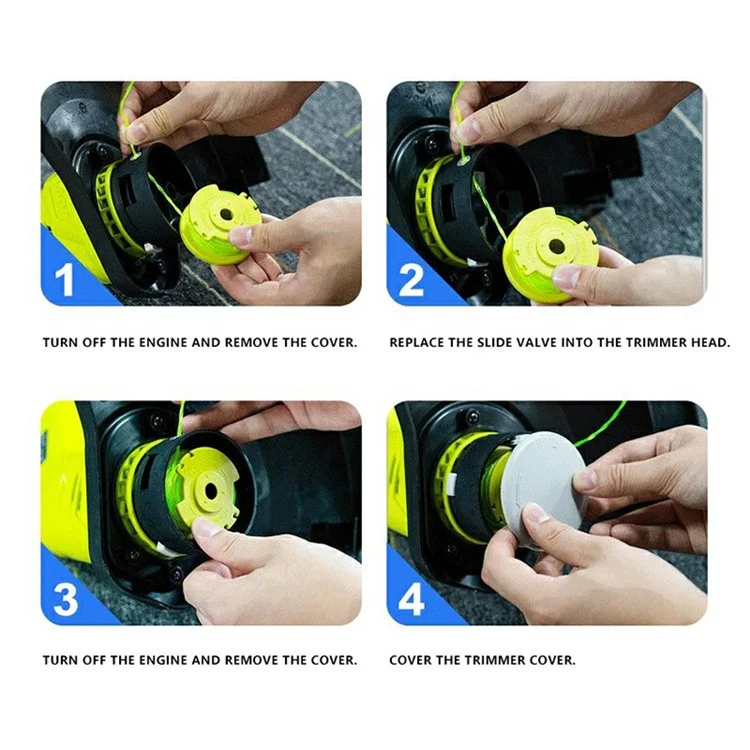 1

TURN OFF THE ENGINE AND REMOVE THE COVER.

2

REPLACE THE SLIDE VALVE INTO THE TRIMMER HEAD.

3

TURN OFF THE ENGINE AND REMOVE THE COVER.

4

COVER THE TRIMMER COVER.