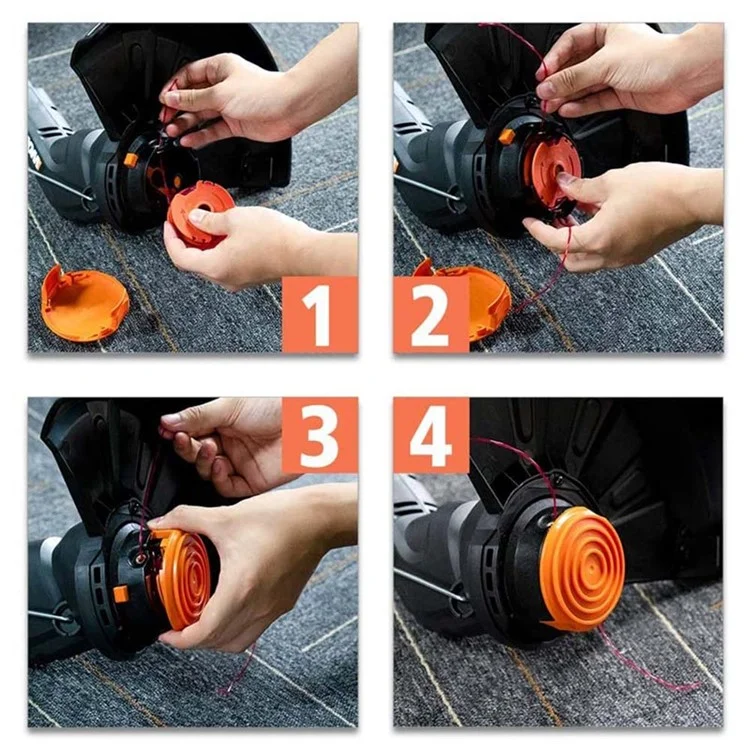 1

2

3

4