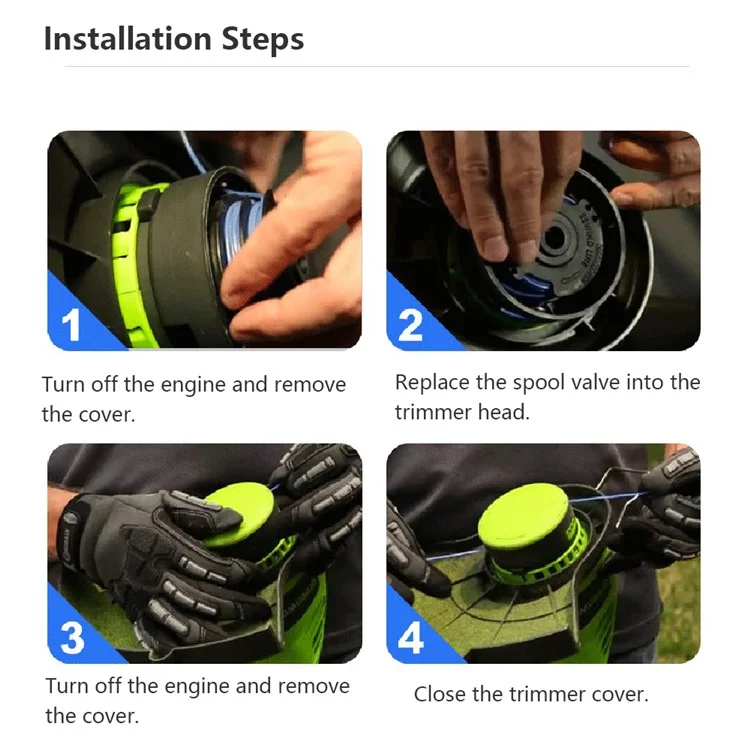 Installation Steps

1

Turn off the engine and remove the cover.

2

Replace the spool valve into the trimmer head.

3

Turn off the engine and remove the cover.

4

Close the trimmer cover.