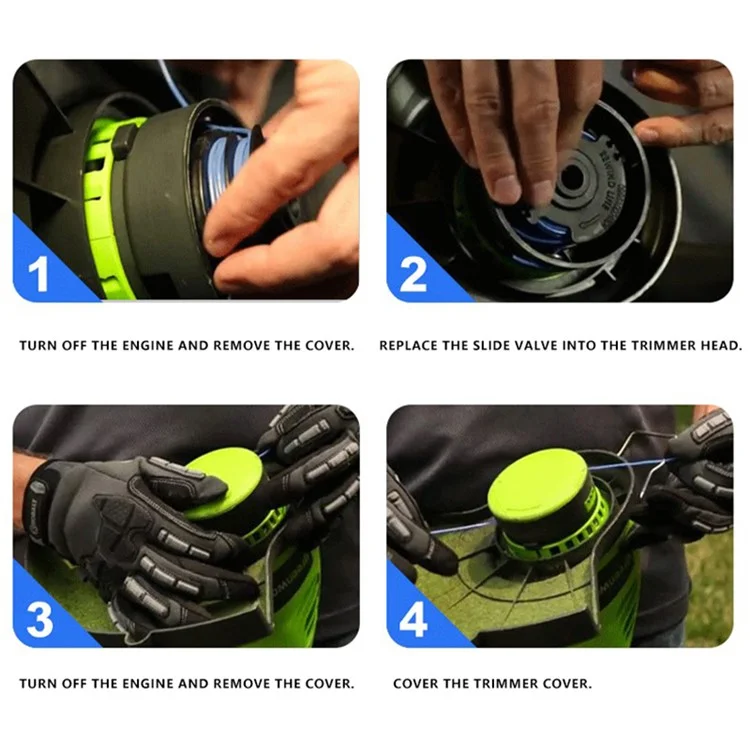 1

TURN OFF THE ENGINE AND REMOVE THE COVER.

2

REPLACE THE SLIDE VALVE INTO THE TRIMMER HEAD.

3

TURN OFF THE ENGINE AND REMOVE THE COVER.

4

COVER THE TRIMMER COVER.