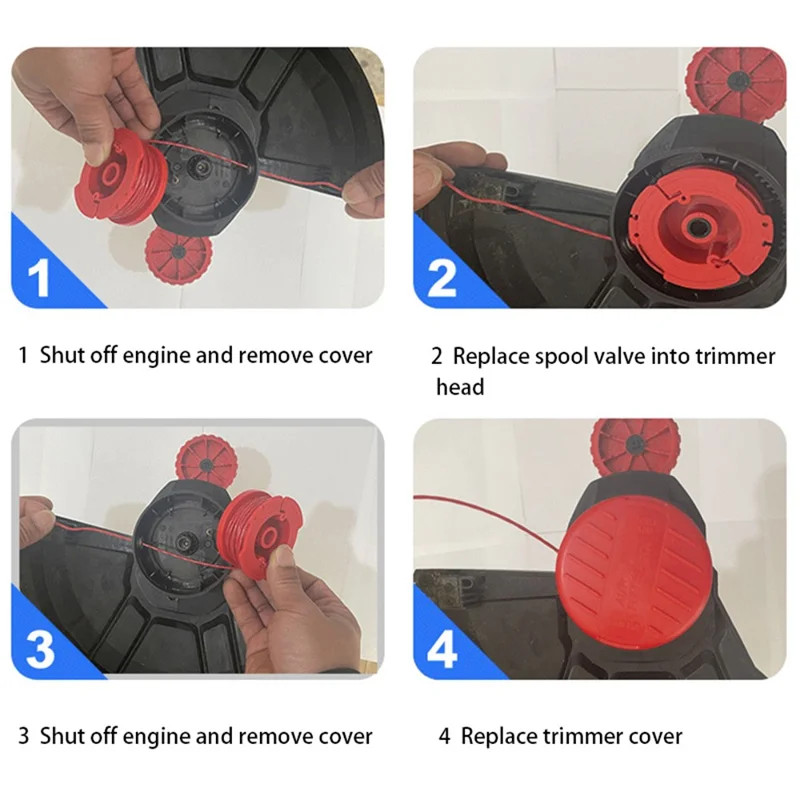 1

1 Shut off engine and remove cover

2

2 Replace spool valve into trimmer head

3

3 Shut off engine and remove cover

4

4 Replace trimmer cover