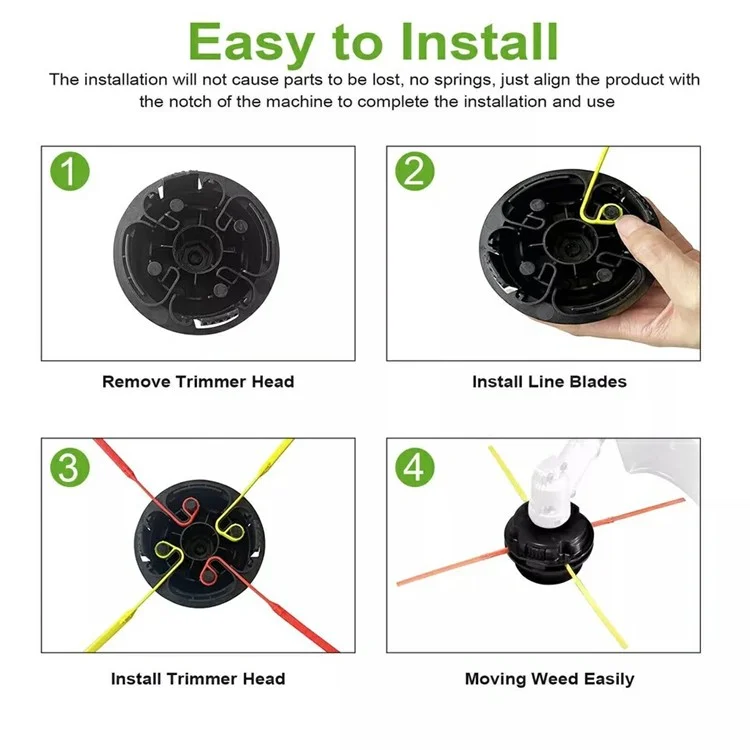 Easy to Install

The installation will not cause parts to be lost, no springs, just align the product with the notch of the machine to complete the installation and use

1

Remove Trimmer Head

2

Install Line Blades

3

Install Trimmer Head

4

Moving Weed Easily