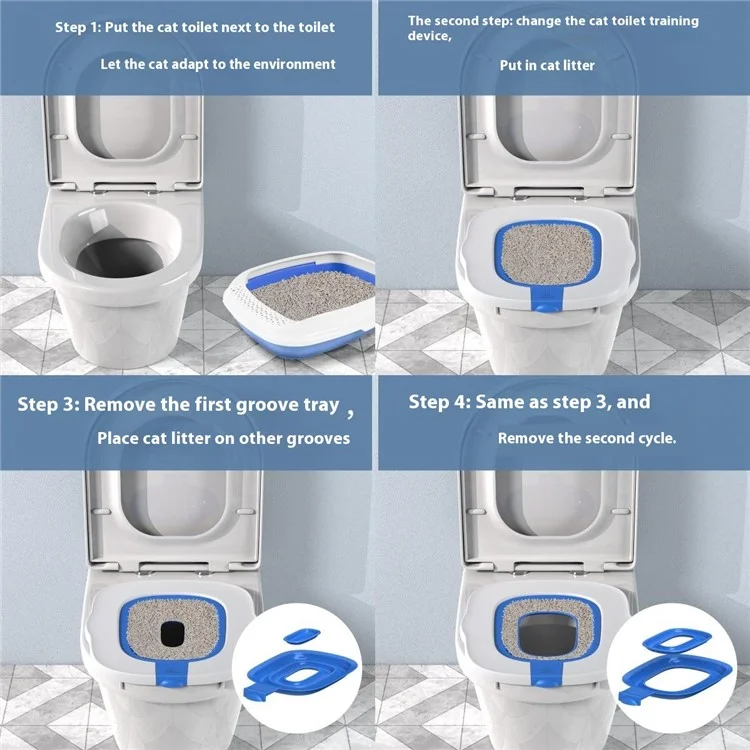 Step 1: Put the cat toilet next to the toilet

Let the cat adapt to the environment

The second step: change the cat toilet training device,

Put in cat litter

Step 3: Remove the first groove tray ,

Place cat litter on other grooves

Step 4: Same as step 3, and

Remove the second cycle.