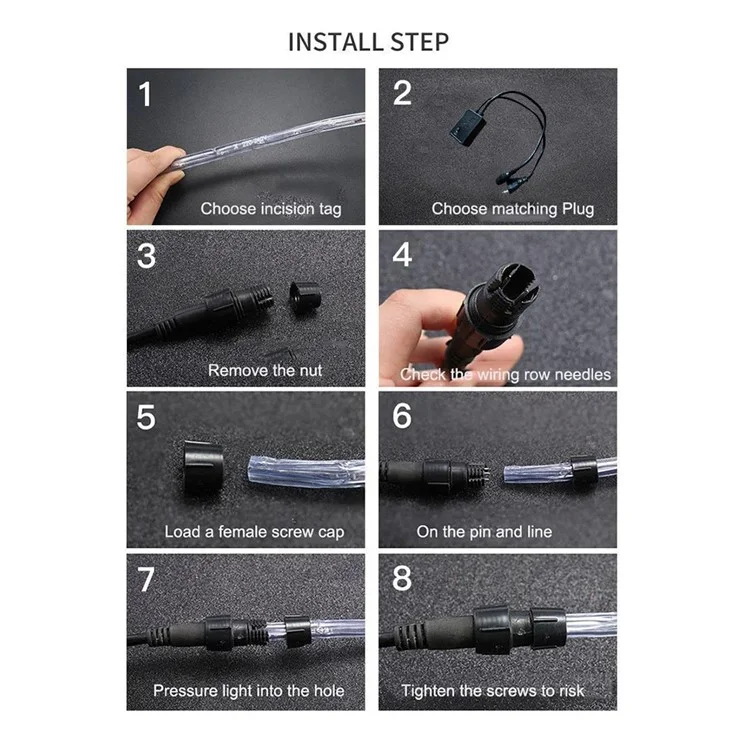 INSTALL STEP

1
Choose incision tag

2
Choose matching Plug

3
Remove the nut

4
Check the wiring row needles

5
Load a female screw cap

6
On the pin and line

7
Pressure light into the hole

8
Tighten the screws to risk