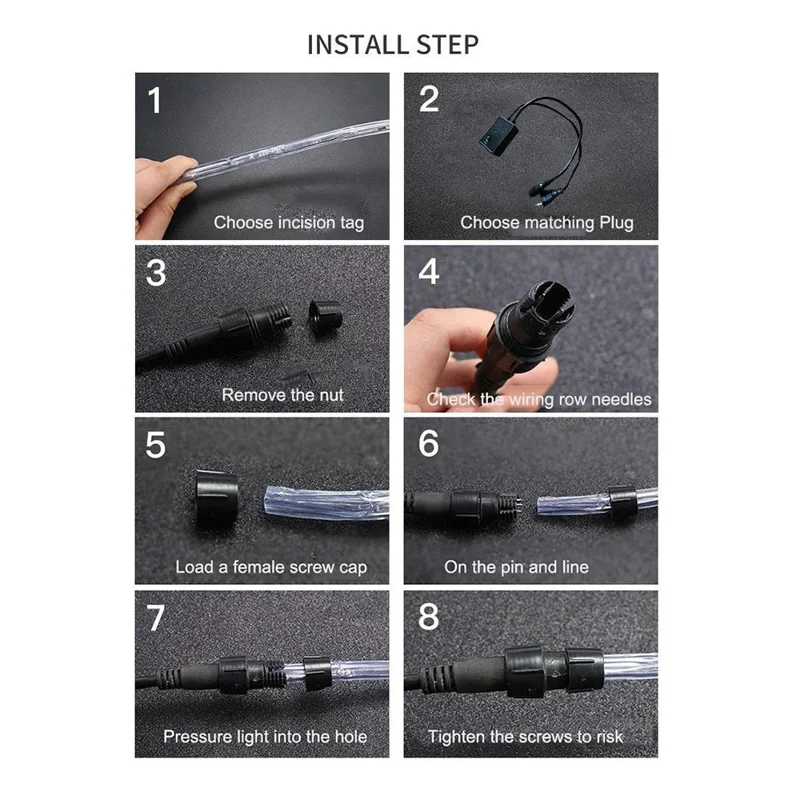 INSTALL STEP

1
Choose incision tag

2
Choose matching Plug

3
Remove the nut

4
Check the wiring row needles

5
Load a female screw cap

6
On the pin and line

7
Pressure light into the hole

8
Tighten the screws to risk