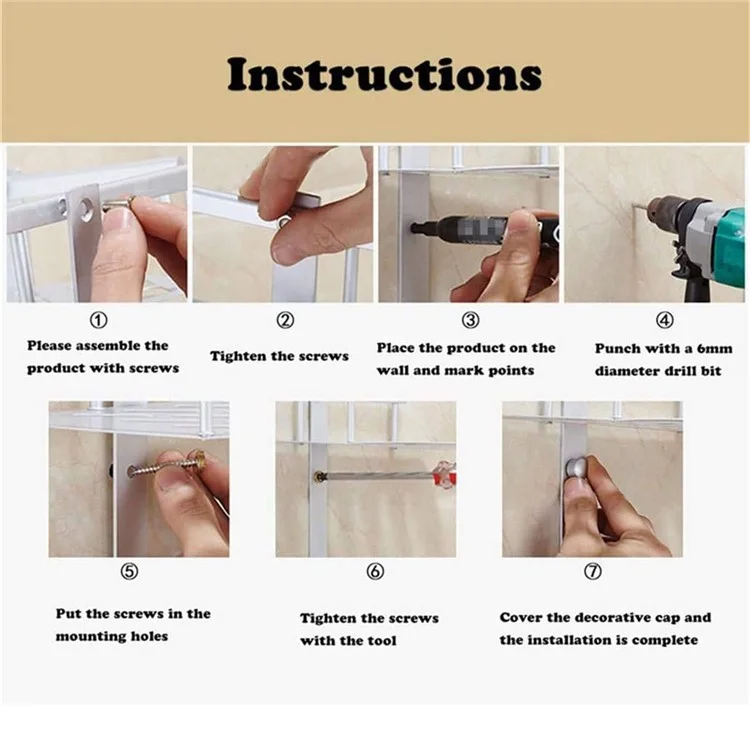 Instructions

①
Please assemble the product with screws

②
Tighten the screws

③
Place the product on the wall and mark points

④
Punch with a 6mm diameter drill bit

⑤
Put the screws in the mounting holes

⑥
Tighten the screws with the tool

⑦
Cover the decorative cap and the installation is complete