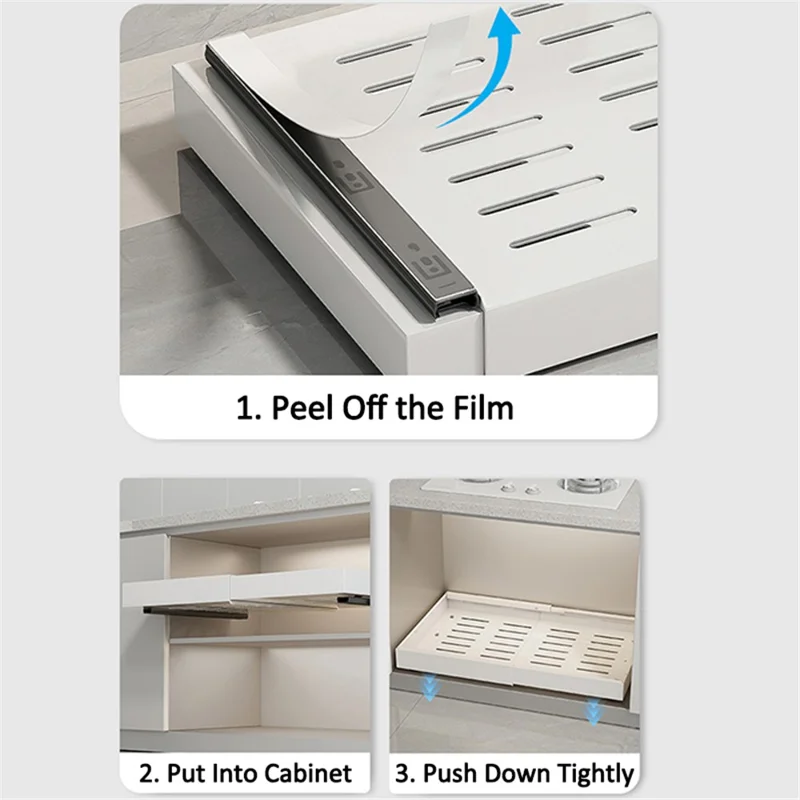 1. Peel Off the Film

2. Put Into Cabinet

3. Push Down Tightly