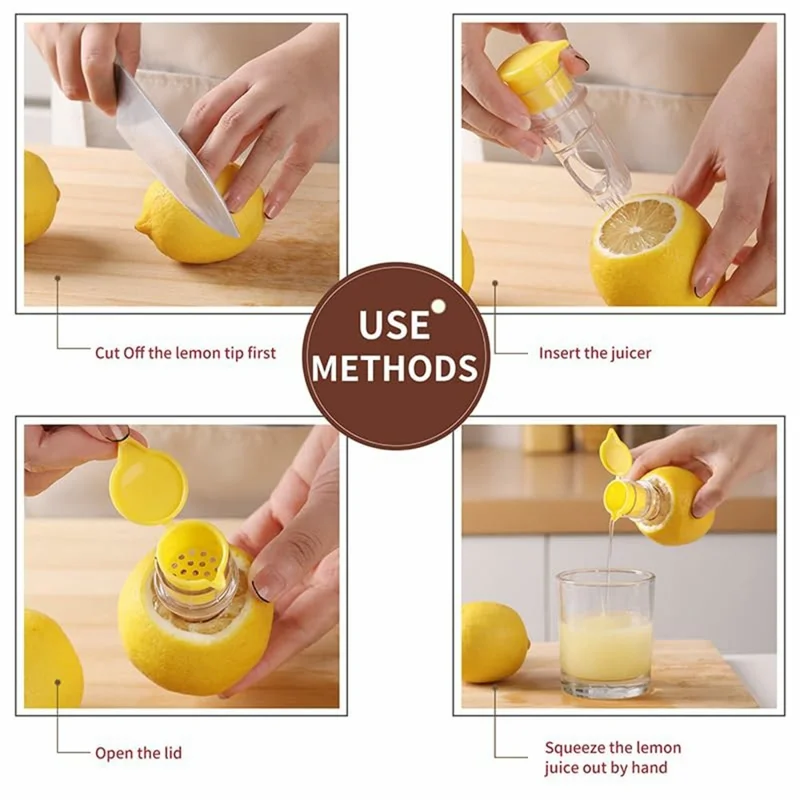 Cut Off the lemon tip first

USE METHODS

Insert the juicer

Open the lid

Squeeze the lemon juice out by hand