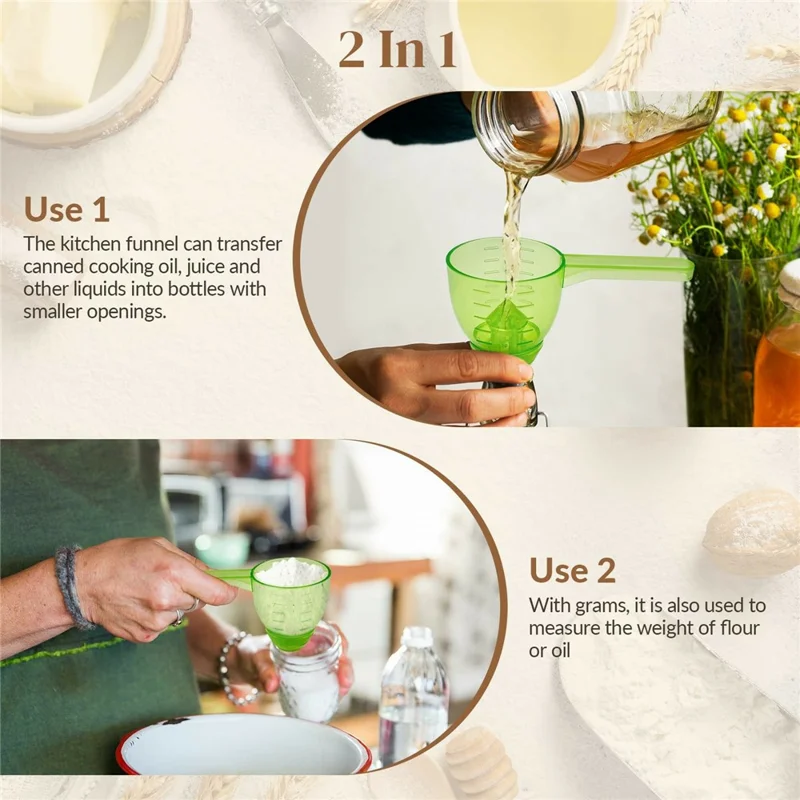 2 In 1

Use 1

The kitchen funnel can transfer canned cooking oil, juice and other liquids into bottles with smaller openings.

Use 2

With grams, it is also used to measure the weight of flour or oil