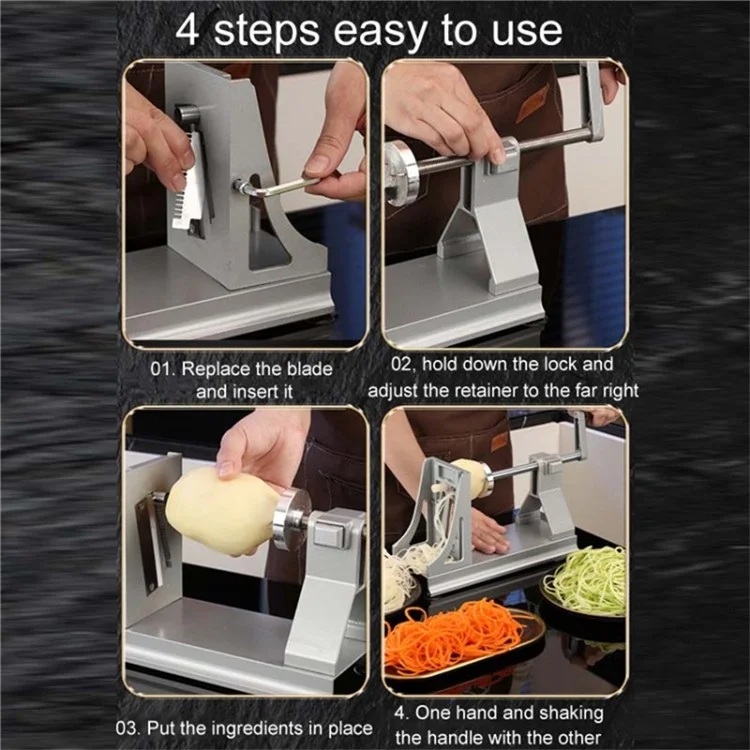 4 steps easy to use

01. Replace the blade and insert it

02, hold down the lock and adjust the retainer to the far right

03. Put the ingredients in place

4. One hand and shaking the handle with the other