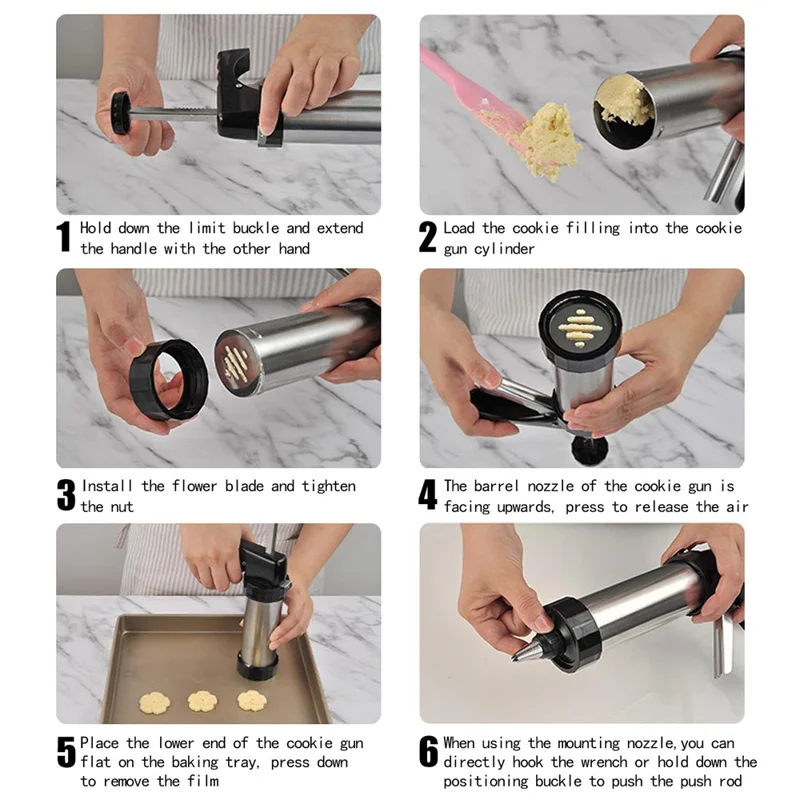 1 Hold down the limit buckle and extend the handle with the other hand

2 Load the cookie filling into the cookie gun cylinder

3 Install the flower blade and tighten the nut

4 The barrel nozzle of the cookie gun is facing upwards, press to release the air

5 Place the lower end of the cookie gun flat on the baking tray, press down to remove the film

6 When using the mounting nozzle,you can directly hook the wrench or hold down the positioning buckle to push the push rod