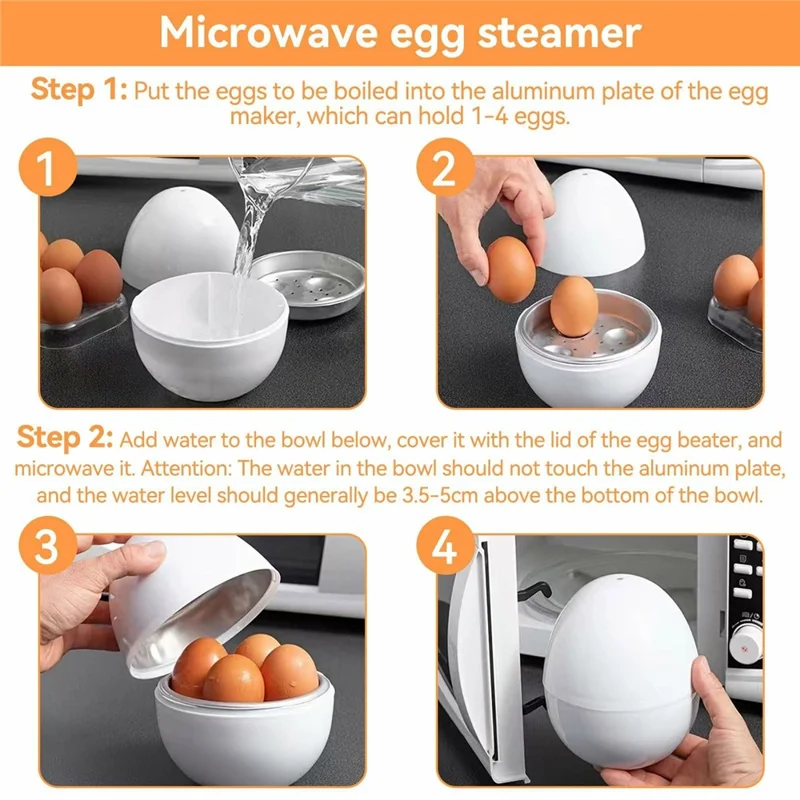 Microwave egg steamer

Step 1: Put the eggs to be boiled into the aluminum plate of the egg maker, which can hold 1-4 eggs.

1

2

Step 2: Add water to the bowl below, cover it with the lid of the egg beater, and microwave it. Attention: The water in the bowl should not touch the aluminum plate, and the water level should generally be 3.5-5cm above the bottom of the bowl.

3

4