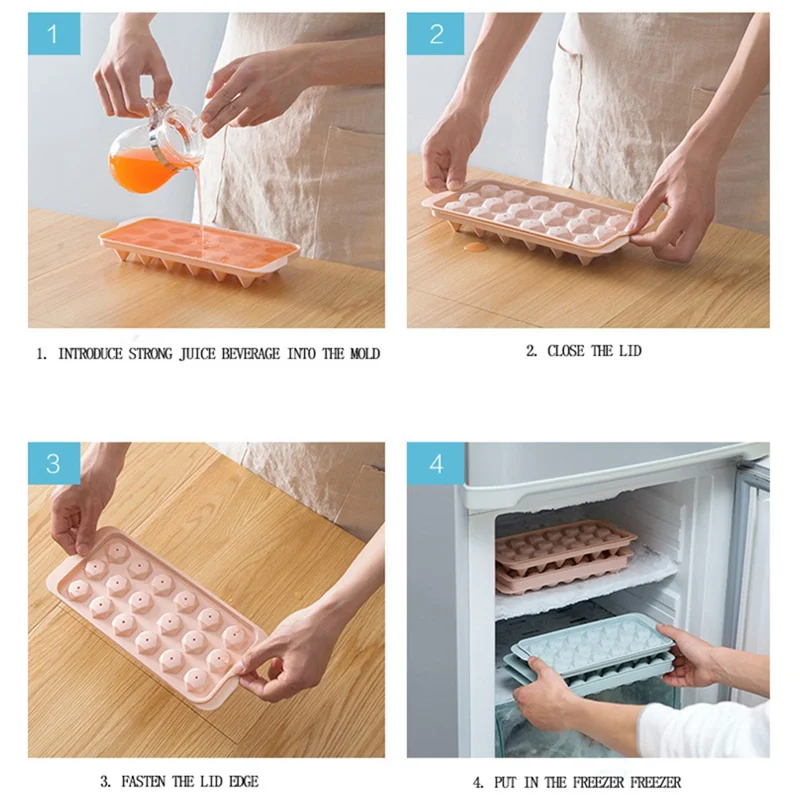 1

1. INTRODUCE STRONG JUICE BEVERAGE INTO THE MOLD

2

2. CLOSE THE LID

3

3. FASTEN THE LID EDGE

4

4. PUT IN THE FREEZER FREEZER