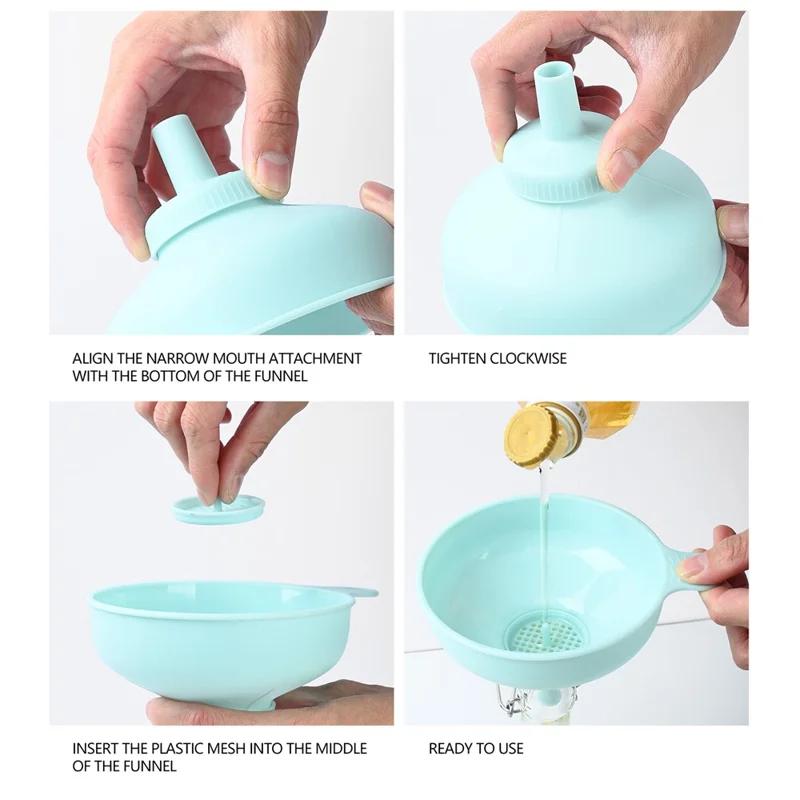 ALIGN THE NARROW MOUTH ATTACHMENT WITH THE BOTTOM OF THE FUNNEL

TIGHTEN CLOCKWISE

INSERT THE PLASTIC MESH INTO THE MIDDLE OF THE FUNNEL

READY TO USE