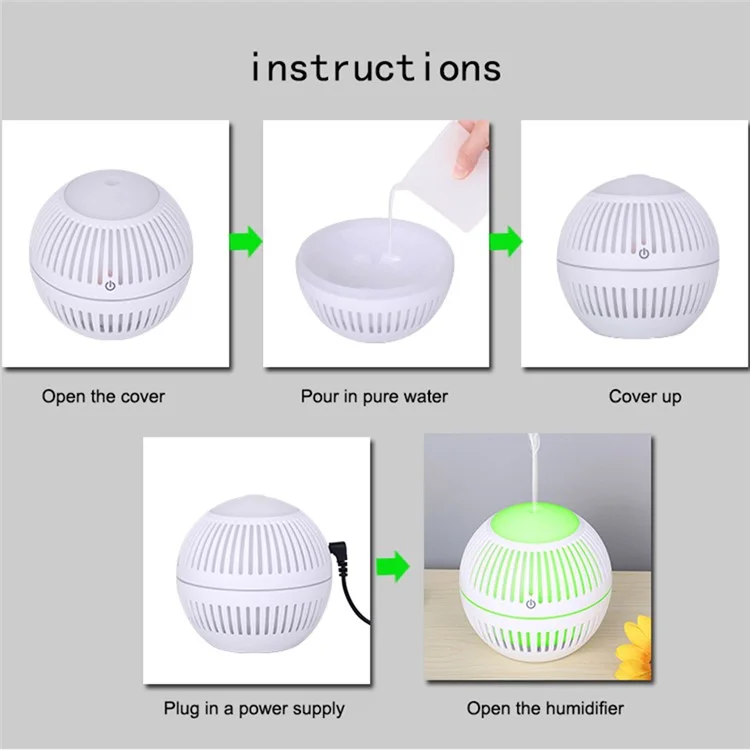 instructions

Open the cover

Pour in pure water

Cover up

Plug in a power supply

Open the humidifier