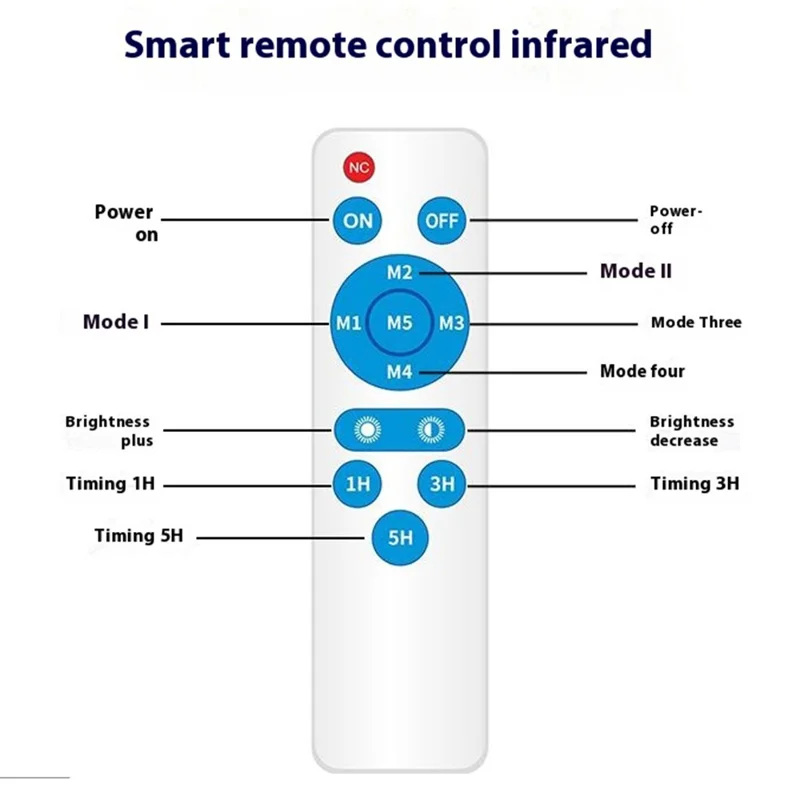 Smart remote control infrared

NC

Power on

ON

OFF

Power-off

M2

Mode II

Mode I

M1

M5

M3

Mode Three

M4

Mode four

Brightness plus

Brightness decrease

Timing 1H

1H

3H

Timing 3H

Timing 5H

5H