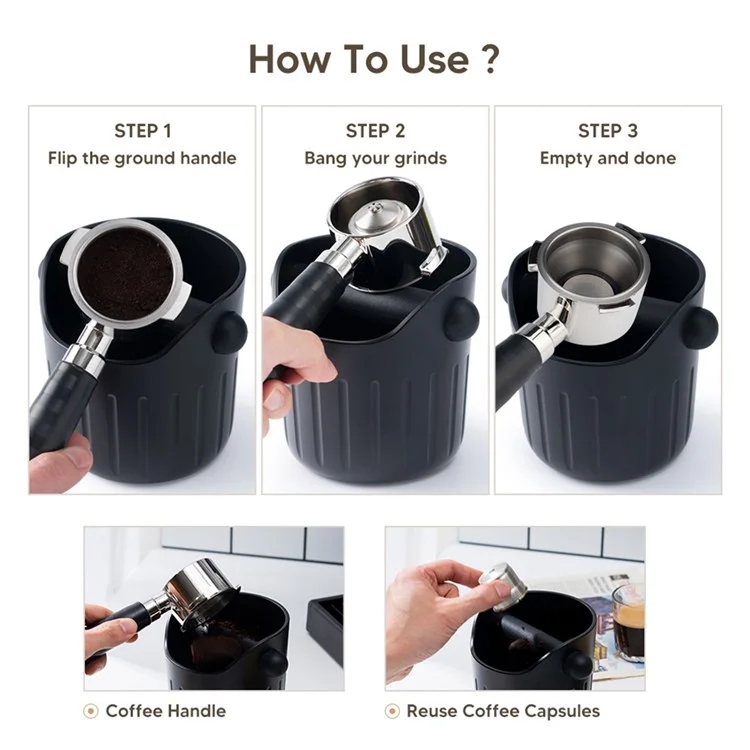 How To Use ?

STEP 1
Flip the ground handle

STEP 2
Bang your grinds

STEP 3
Empty and done

Coffee Handle

Reuse Coffee Capsules