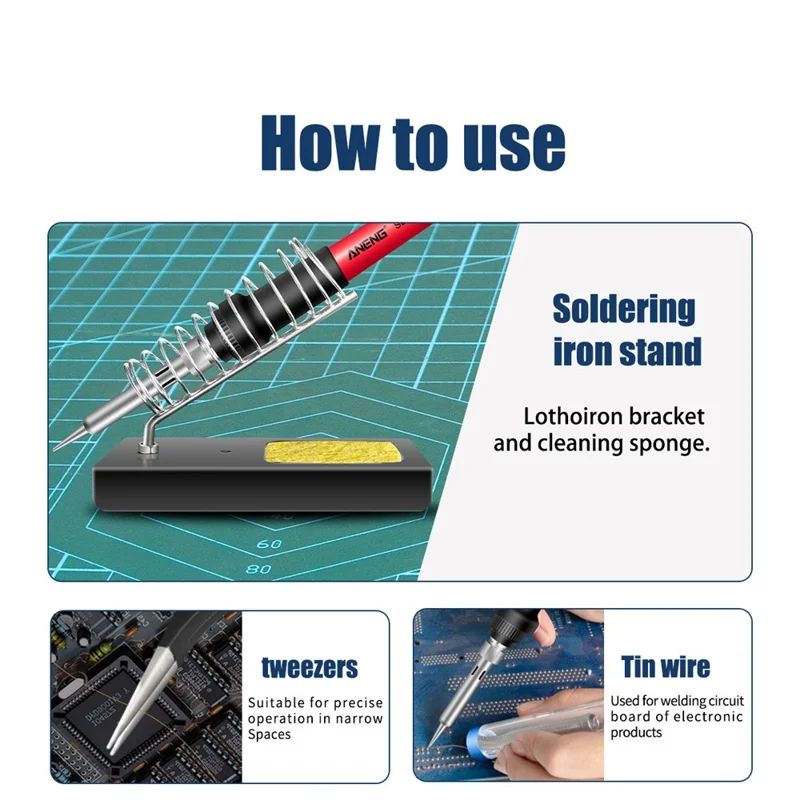 How to use

ANENG

60

80

Soldering iron stand

Lothoiron bracket and cleaning sponge.

tweezers

Suitable for precise operation in narrow Spaces

Tin wire

Used for welding circuit board of electronic products