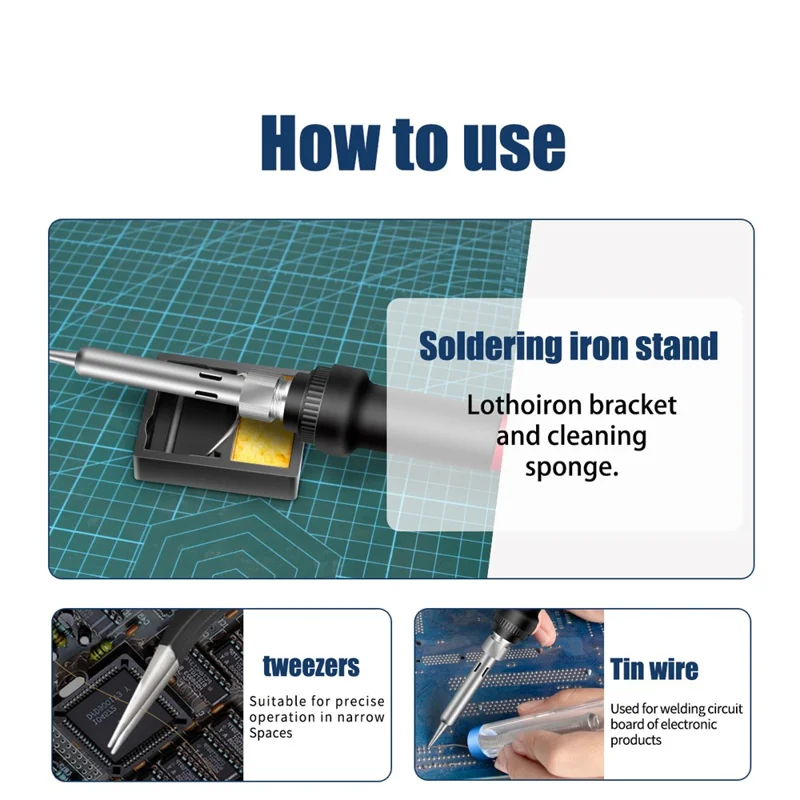 How to use

Soldering iron stand

Lothoiron bracket and cleaning sponge.

tweezers

Suitable for precise operation in narrow Spaces

Tin wire

Used for welding circuit board of electronic products