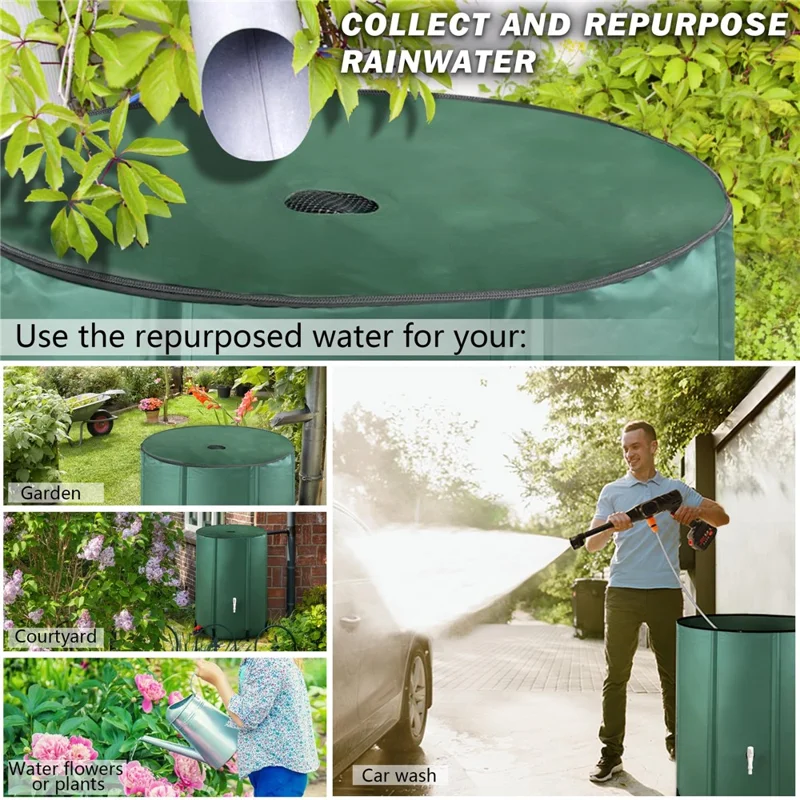 COLLECT AND REPURPOSE RAINWATER

Use the repurposed water for your:

Garden

Courtyard

Water flowers or plants

Car wash