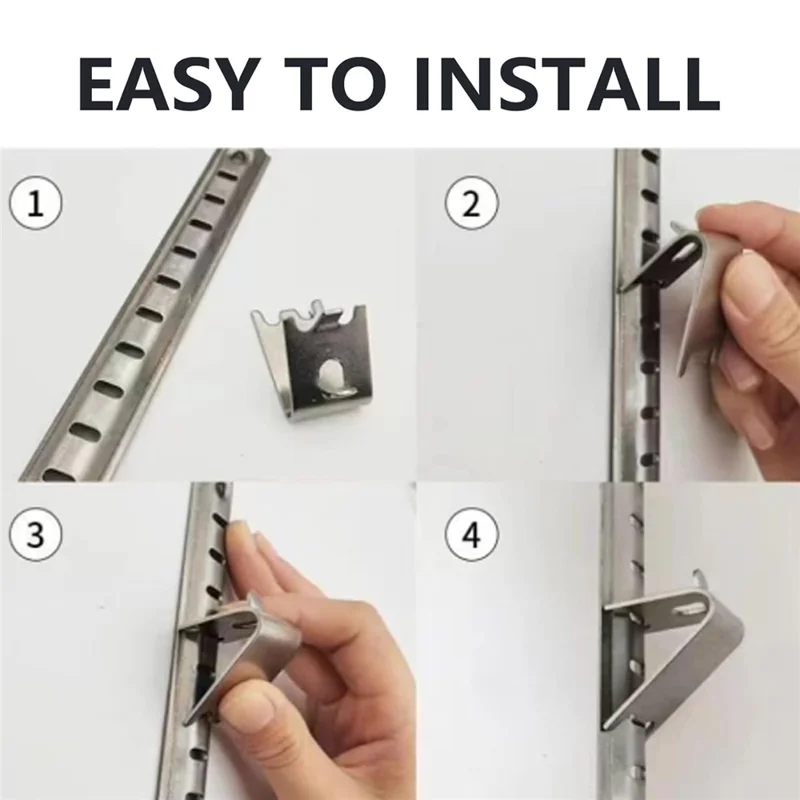 EASY TO INSTALL

1

2

3

4