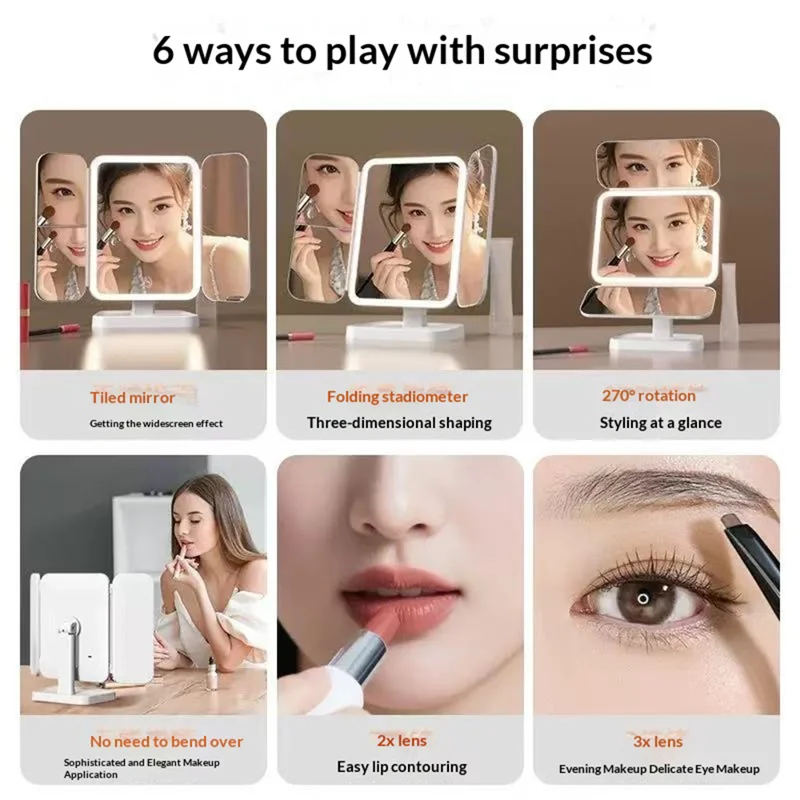 6 ways to play with surprises

Tiled mirror

Getting the widescreen effect

Folding stadiometer

Three-dimensional shaping

270° rotation

Styling at a glance

No need to bend over

Sophisticated and Elegant Makeup Application

2x lens

Easy lip contouring

3x lens

Evening Makeup Delicate Eye Makeup