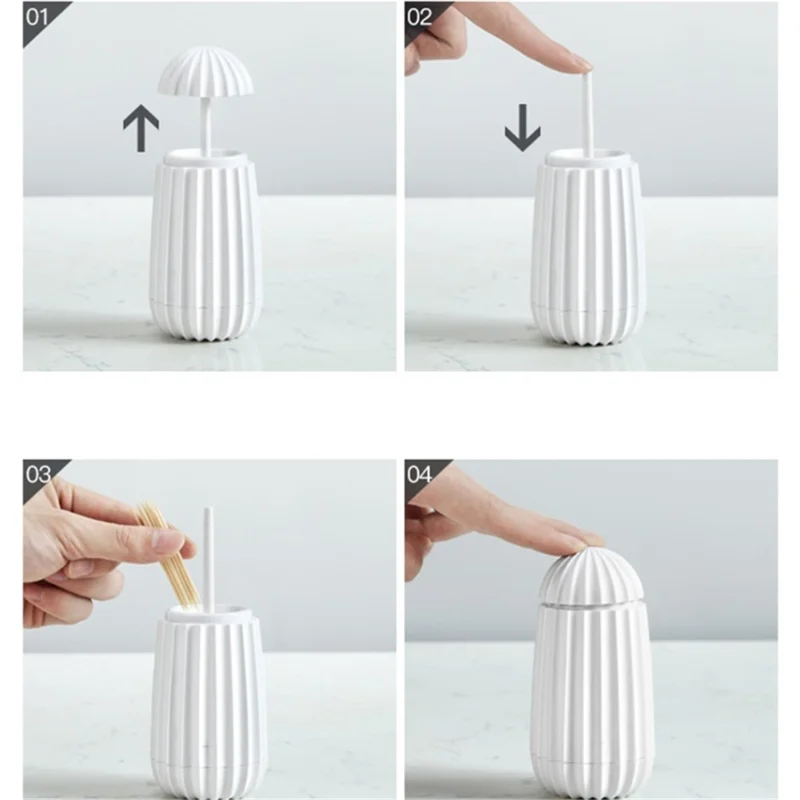 01

02

03

04