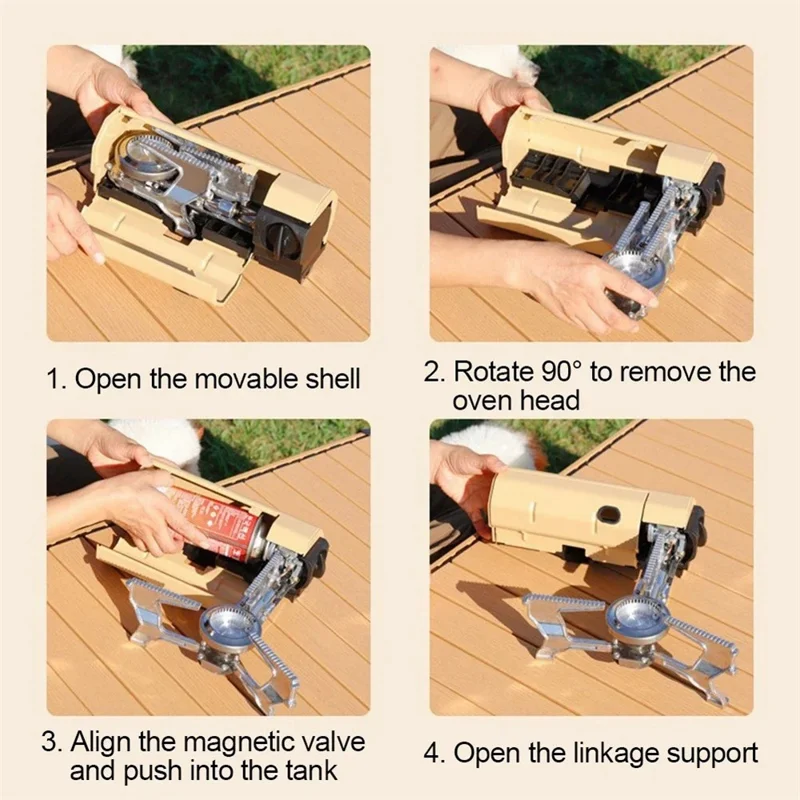 1. Open the movable shell

2. Rotate 90° to remove the oven head

3. Align the magnetic valve and push into the tank

4. Open the linkage support