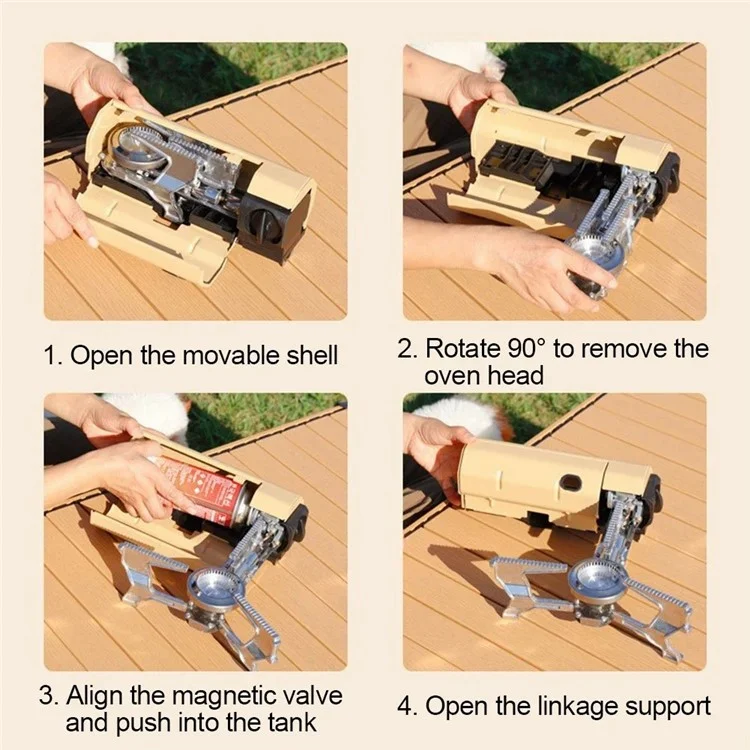 1. Open the movable shell

2. Rotate 90° to remove the oven head

3. Align the magnetic valve and push into the tank

4. Open the linkage support