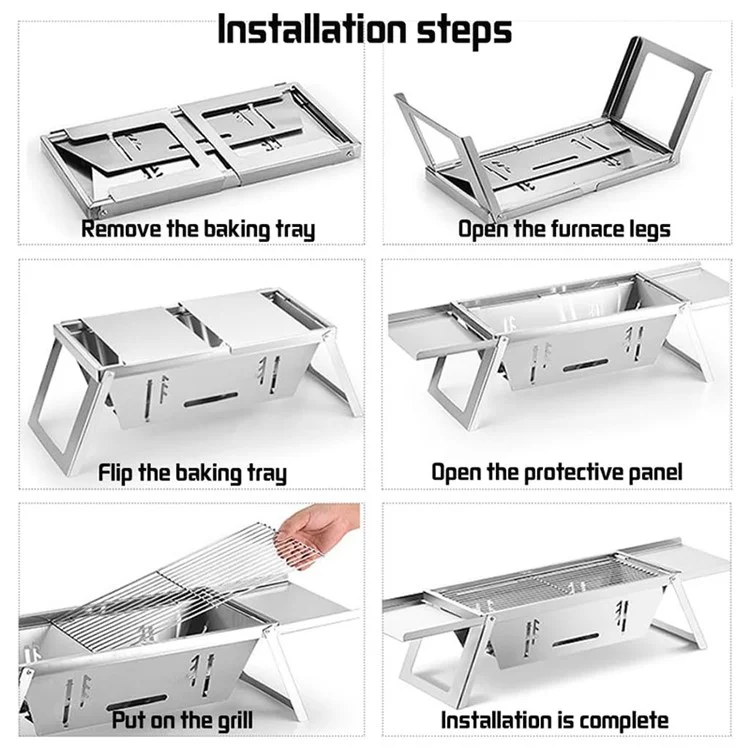 Installation steps

Remove the baking tray

Open the furnace legs

Flip the baking tray

Open the protective panel

Put on the grill

Installation is complete