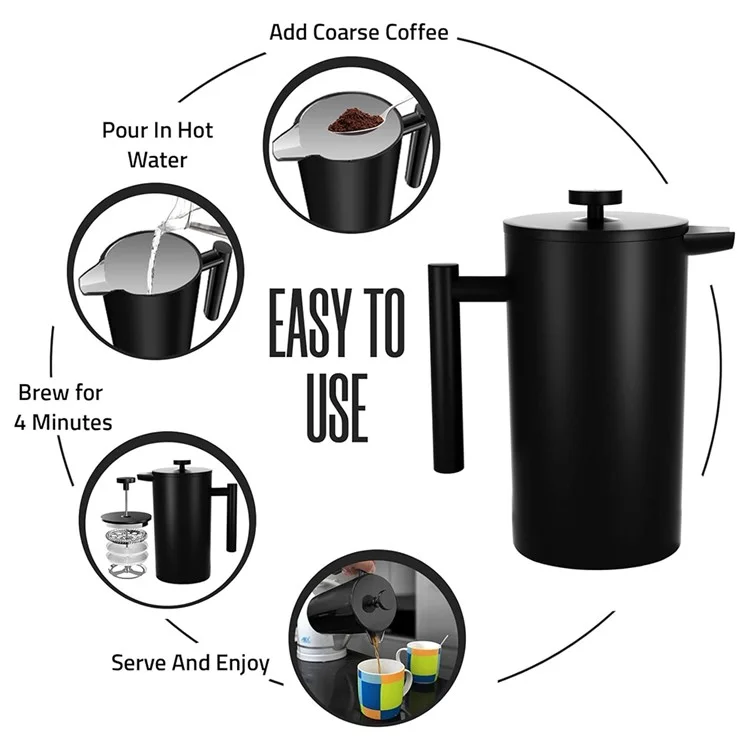 Add Coarse Coffee

Pour In Hot Water

EASY TO USE

Brew for 4 Minutes

Serve And Enjoy