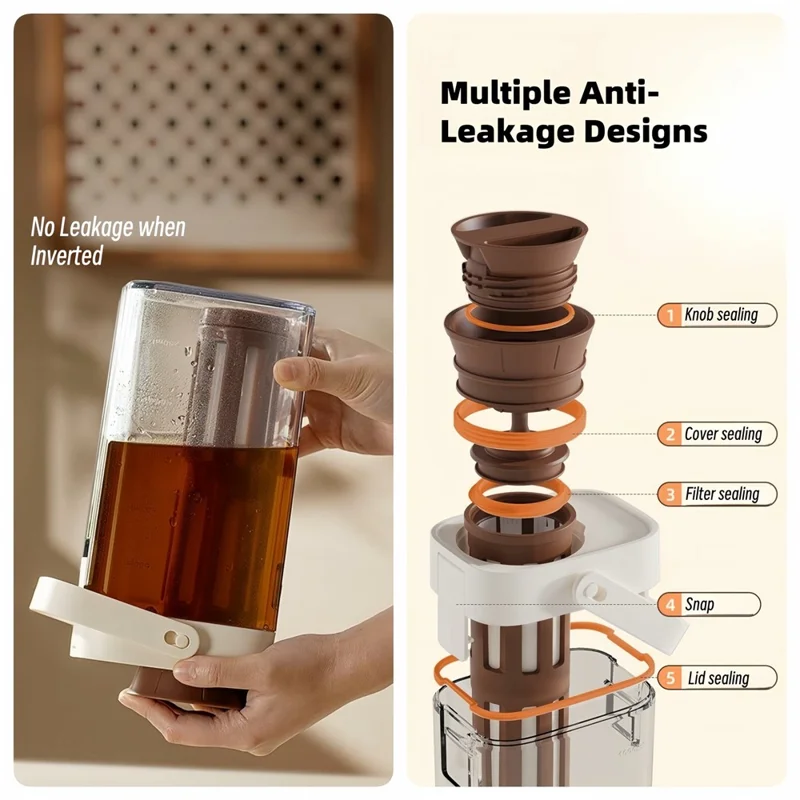 No Leakage when Inverted

Multiple Anti-Leakage Designs

1 Knob sealing

2 Cover sealing

3 Filter sealing

4 Snap

5 Lid sealing