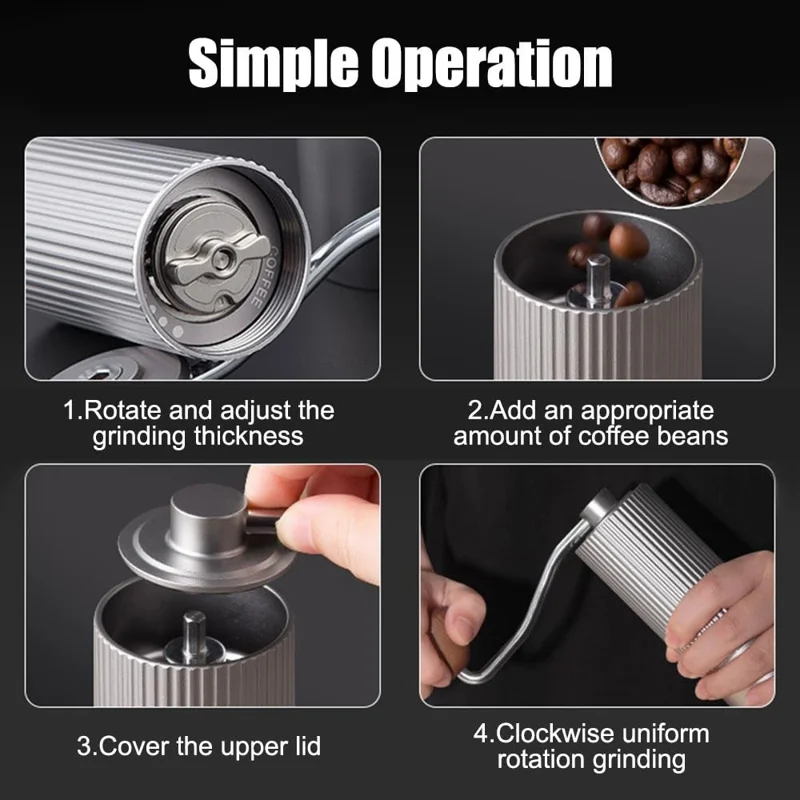 Simple Operation

COFFEE

1.Rotate and adjust the grinding thickness

2.Add an appropriate amount of coffee beans

3.Cover the upper lid

4.Clockwise uniform rotation grinding