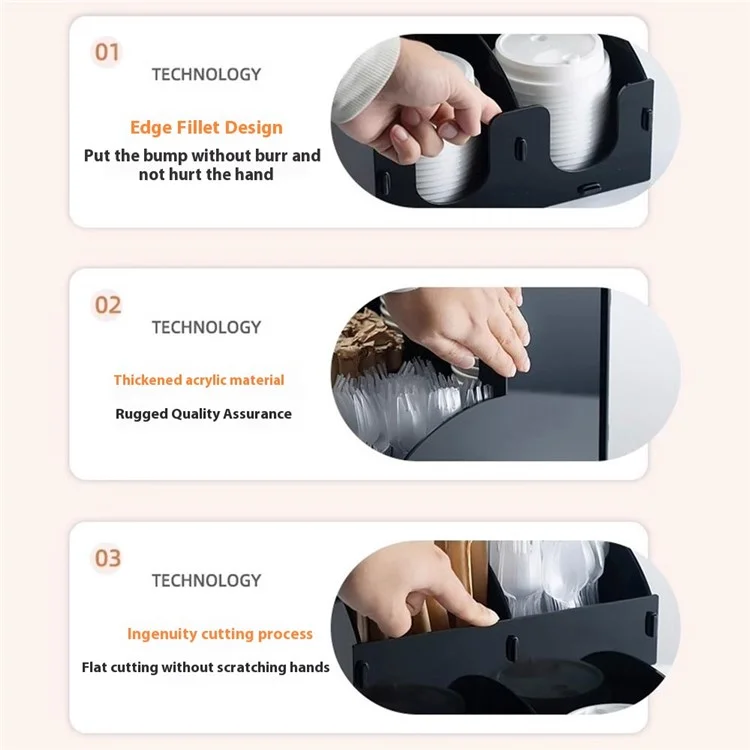 01

TECHNOLOGY

Edge Fillet Design

Put the bump without burr and not hurt the hand

02

TECHNOLOGY

Thickened acrylic material

Rugged Quality Assurance

03

TECHNOLOGY

Ingenuity cutting process

Flat cutting without scratching hands